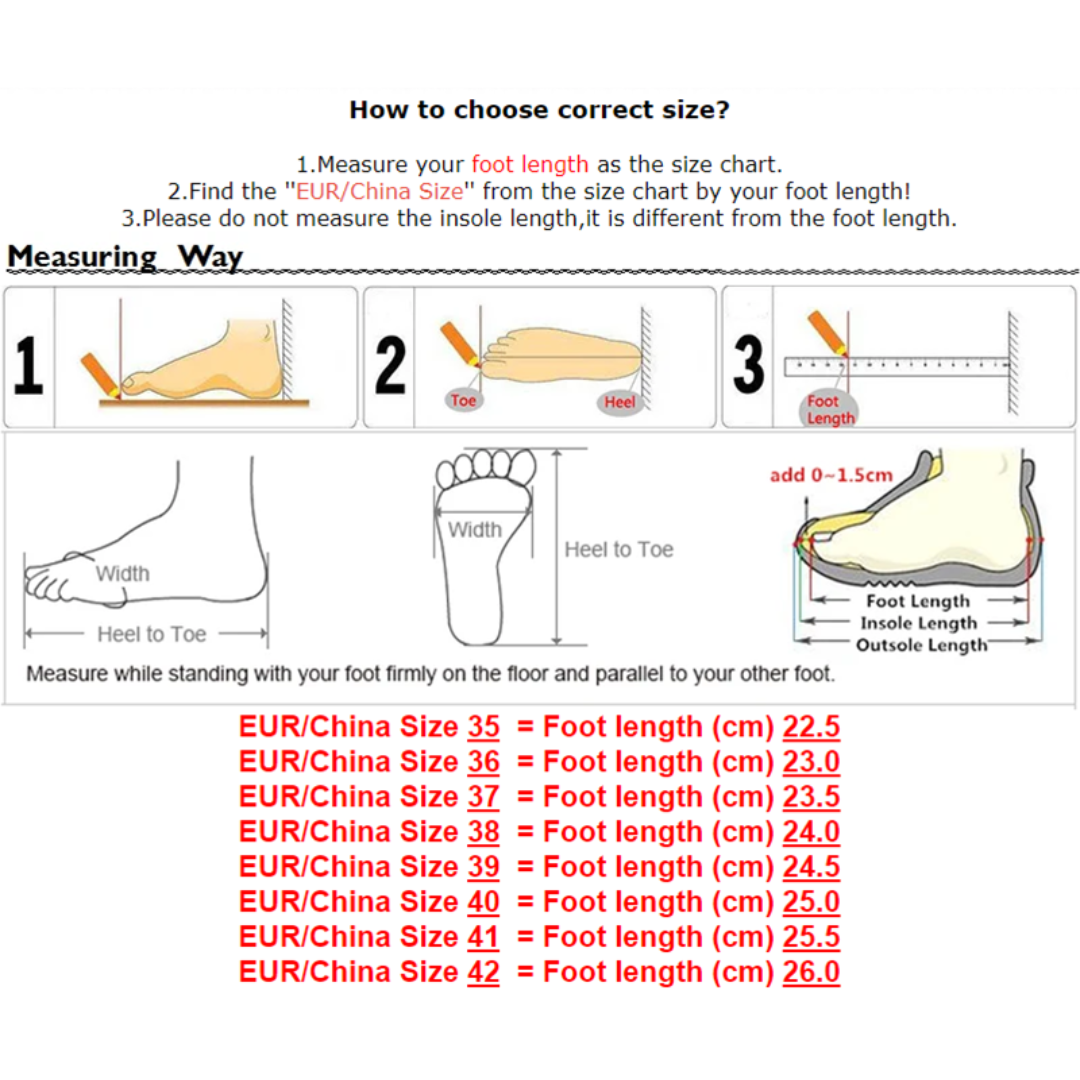 How to choose correct size?

1.Measure your foot length as the size chart.
2.Find the "EUR/China Size" from the size chart by your foot length!
3.Please do not measure the insole length,it is different from the foot length.

Measuring Way

1

2

Toe

Heel

3

Foot Length

Width

Heel to Toe

Width

Heel to Toe

add 0~1.5cm

Foot Length

Insole Length

Outsole Length

Measure while standing with your foot firmly on the floor and parallel to your other foot.

EUR/China Size 35 = Foot length (cm) 22.5
EUR/China Size 36 = Foot length (cm) 23.0
EUR/China Size 37 = Foot length (cm) 23.5
EUR/China Size 38 = Foot length (cm) 24.0
EUR/China Size 39 = Foot length (cm) 24.5
EUR/China Size 40 = Foot length (cm) 25.0
EUR/China Size 41 = Foot length (cm) 25.5
EUR/China Size 42 = Foot length (cm) 26.0